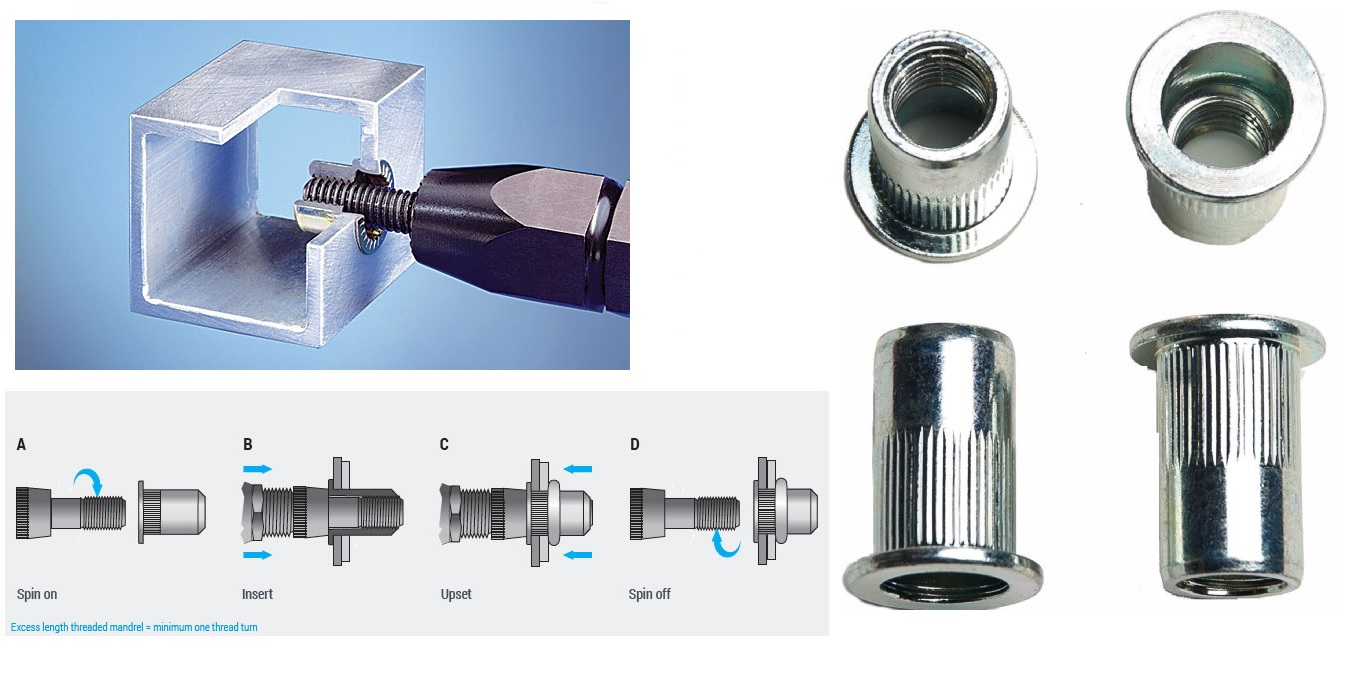 A

Spin on

B

Insert

C

Upset

D

Spin off

Excess length threaded mandrel = minimum one thread turn